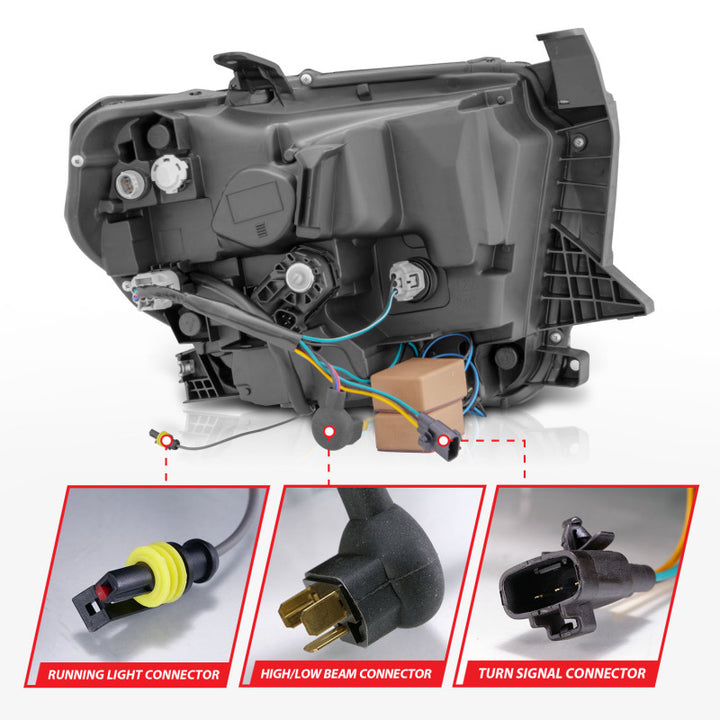 RUNNING LIGHT CONNECTOR

HIGH/LOW BEAM CONNECTOR

TURN SIGNAL CONNECTOR