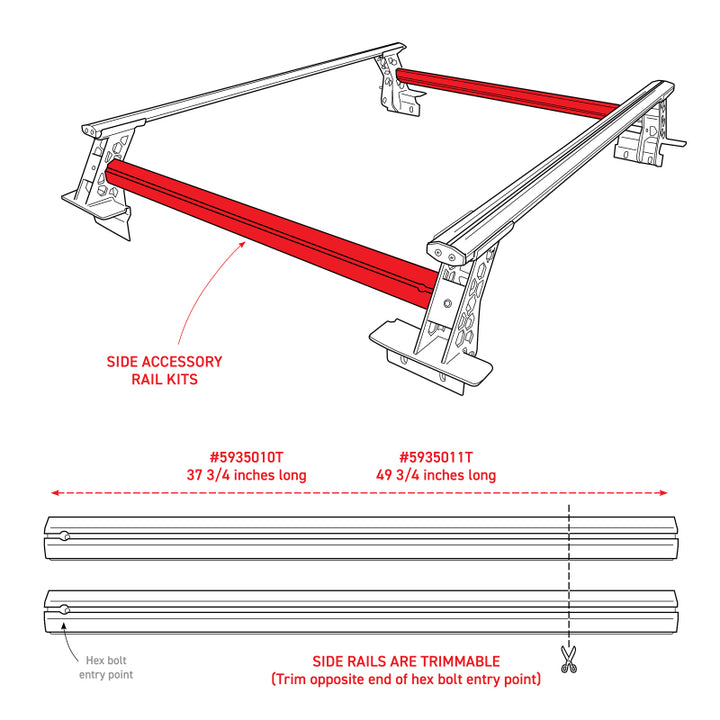 SIDE ACCESSORY
RAIL KITS

#5935010T
37 3/4 inches long

#5935011T
49 3/4 inches long

Hex bolt
entry point

SIDE RAILS ARE TRIMMABLE
(Trim opposite end of hex bolt entry point)